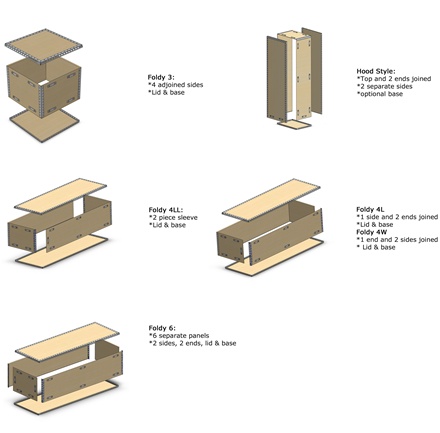 Foldy 3:
*4 adjoined sides
*Lid & base

Hood Style:
*Top and 2 ends joined
*2 separate sides
*optional base

Foldy 4LL:
*2 piece sleeve
*Lid & base

Foldy 4L
*1 side and 2 ends joined
*Lid & base
Foldy 4W
*1 end and 2 sides joined
* Lid & base

Foldy 6:
*6 separate panels
*2 sides, 2 ends, lid & base